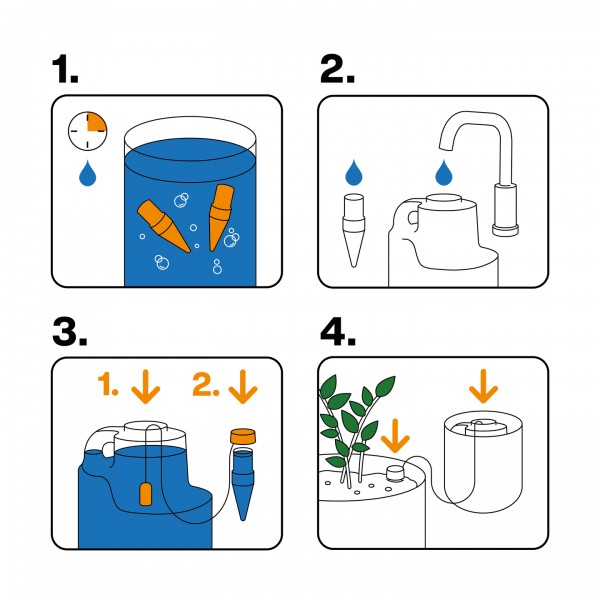 1.

2.

3.

1.

2.

4.